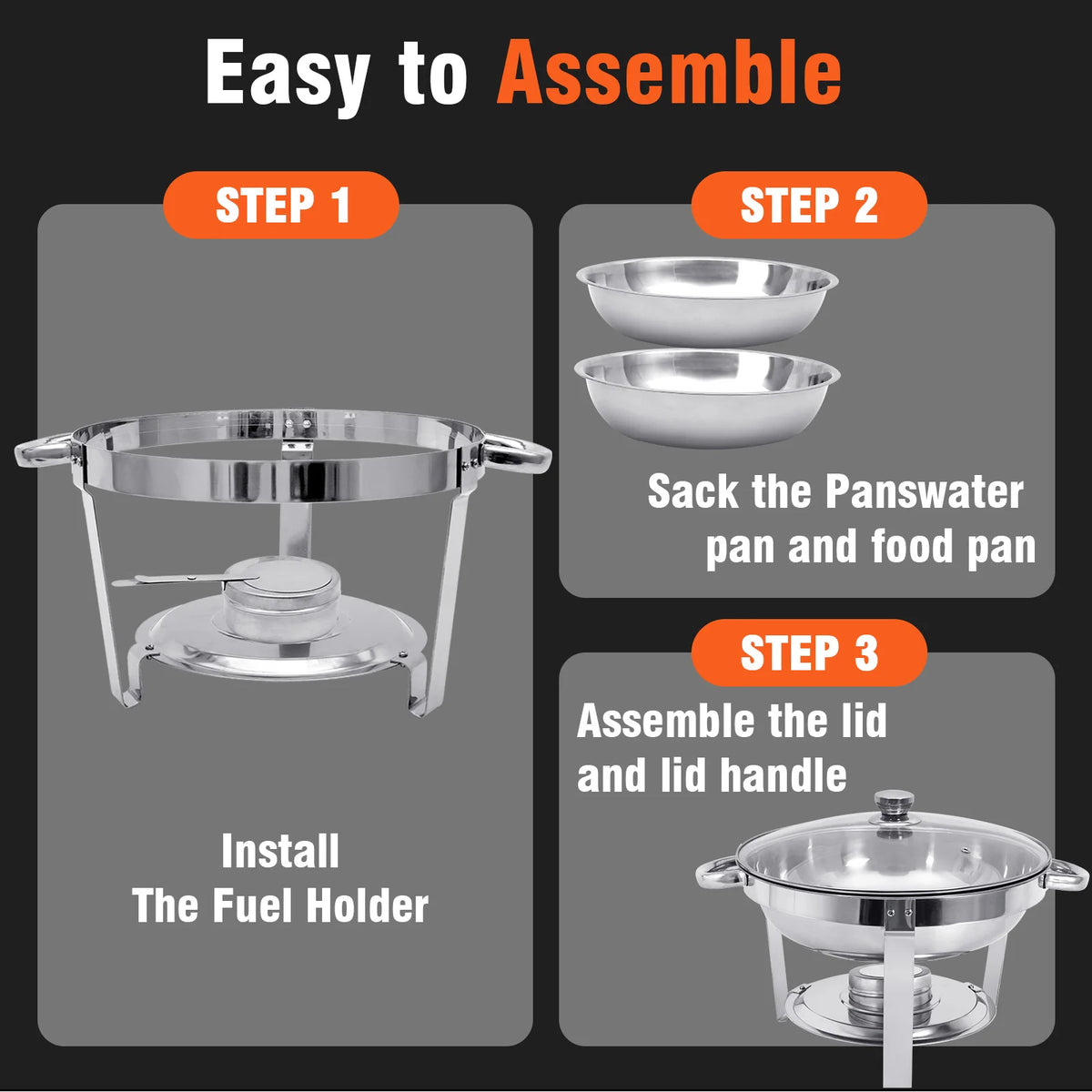 Easy to Assemble

STEP 1

Install
The Fuel Holder

STEP 2

Sack the Panswater pan and food pan

STEP 3

Assemble the lid and lid handle